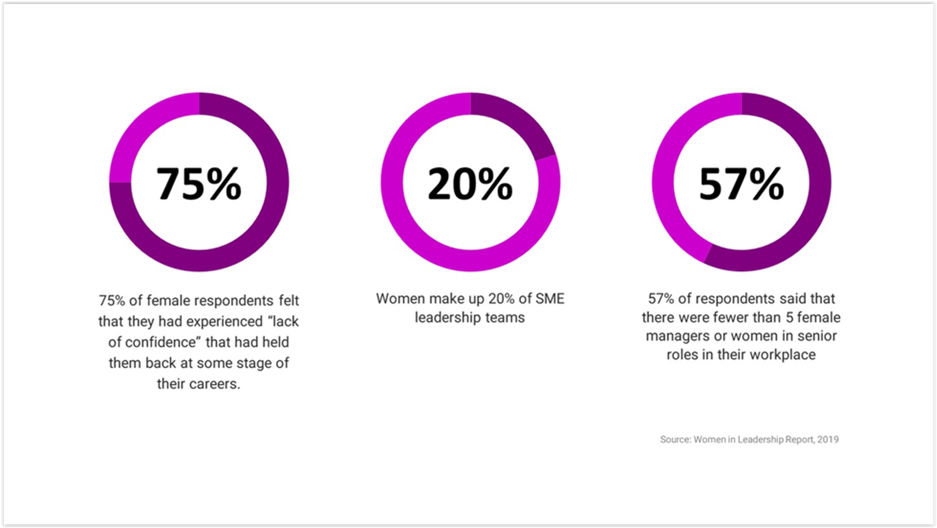 75%

75% of female respondents felt that they had experienced “lack of confidence” that had held them back at some stage of their careers.

20%

Women make up 20% of SME leadership teams

57%

57% of respondents said that there were fewer than 5 female managers or women in senior roles in their workplace

Source: Women in Leadership Report, 2019